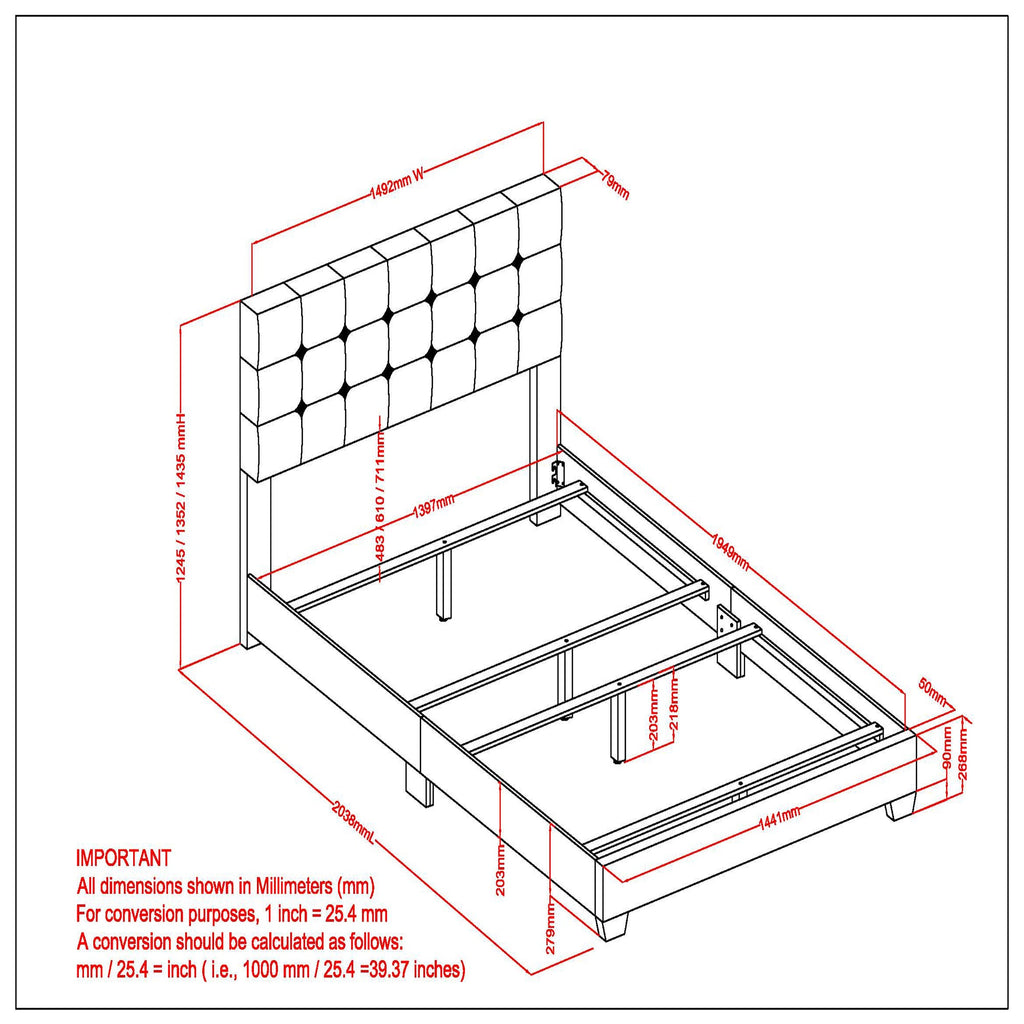 1492mm W
79mm
1245 / 1352 / 1435 mmH
483 / 610 / 711mm
1397mm
1949mm
50mm
90mm
268mm
203mm
218mm
1441mm
2038mmL
203mm
279mm

IMPORTANT
All dimensions shown in Millimeters (mm)
For conversion purposes, 1 inch = 25.4 mm
A conversion should be calculated as follows:
mm / 25.4 = inch ( i.e., 1000 mm / 25.4 =39.37 inches)