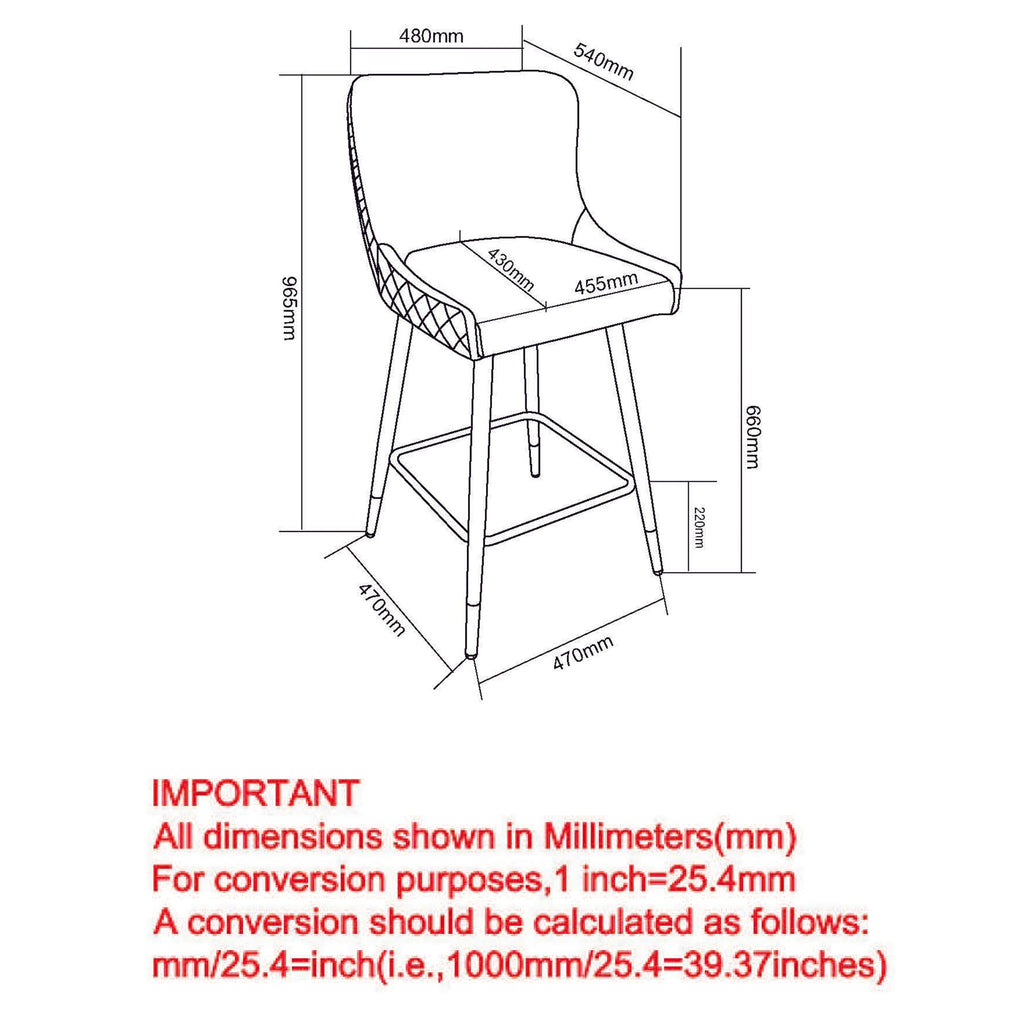 480mm
540mm
965mm
430mm
455mm
660mm
220mm
470mm
470mm

IMPORTANT
All dimensions shown in Millimeters(mm)
For conversion purposes,1 inch=25.4mm
A conversion should be calculated as follows:
mm/25.4=inch(i.e.,1000mm/25.4=39.37inches)